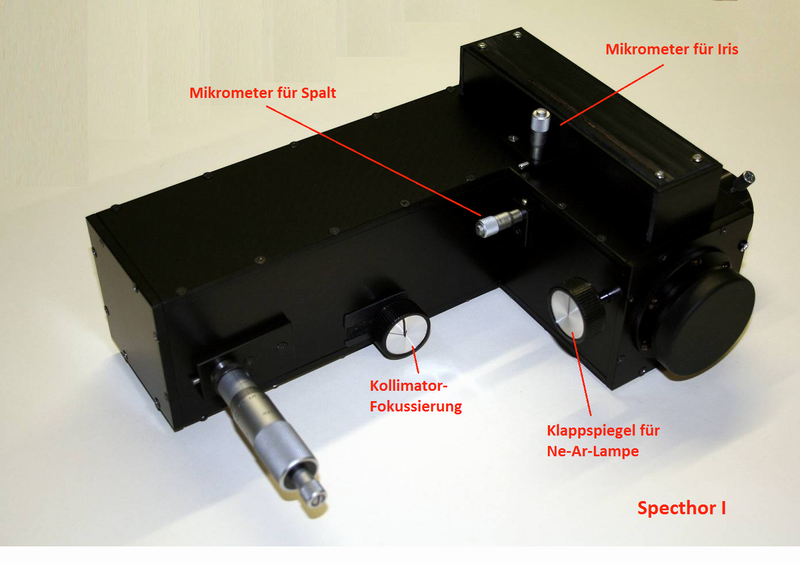 Mikrometer für Iris

Mikrometer für Spalt

Kollimator-Fokussierung

Klappspiegel für Ne-Ar-Lampe

Specthor I